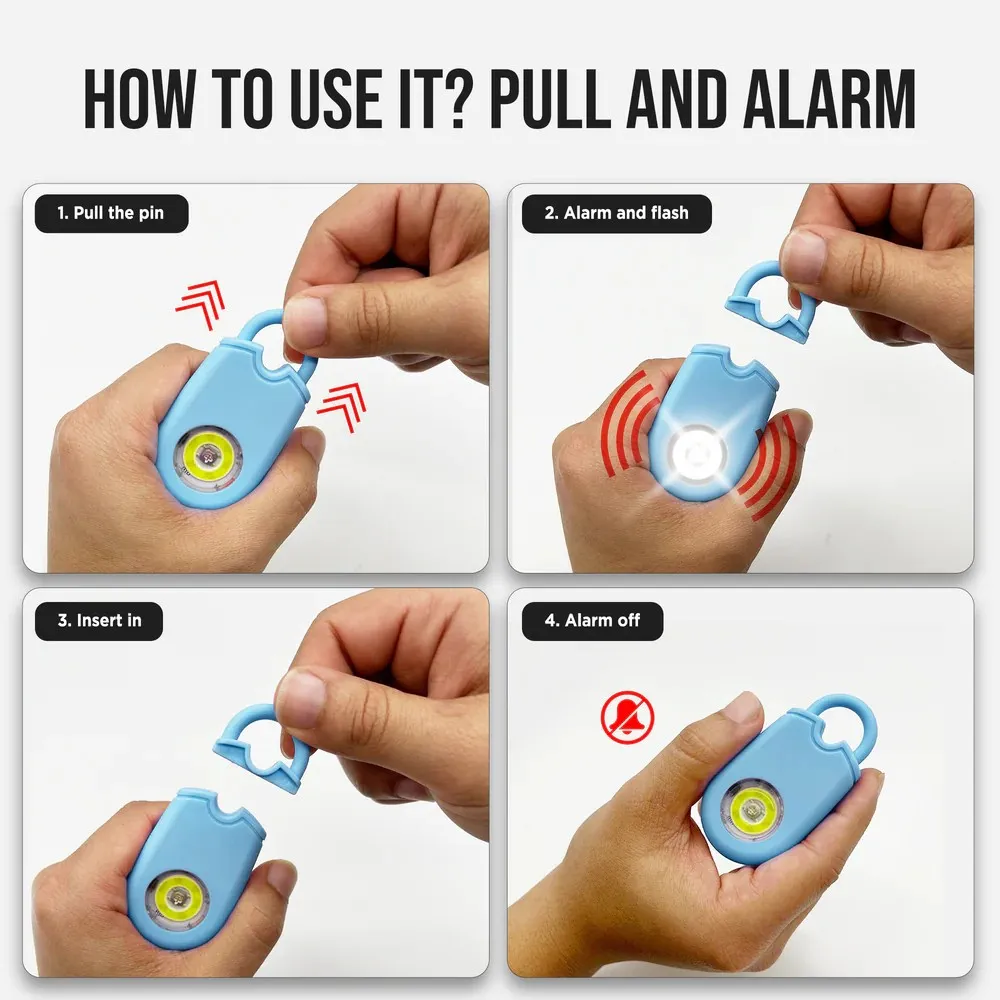 HOW TO USE IT? PULL AND ALARM

1. Pull the pin

2. Alarm and flash

3. Insert in

4. Alarm off